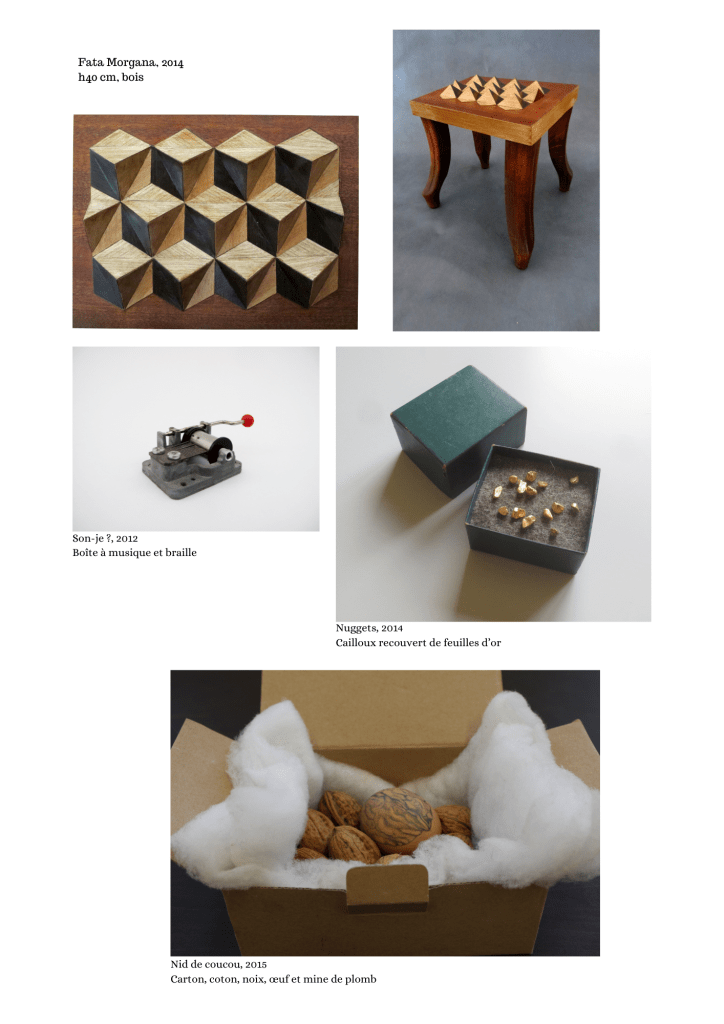 Fata Morgana, 2014
h40 cm, bois

Son-je ?, 2012
Boîte à musique et braille

Nuggets, 2014
Cailloux recouvert de feuilles d'or

Nid de coucou, 2015
Carton, coton, noix, œuf et mine de plomb